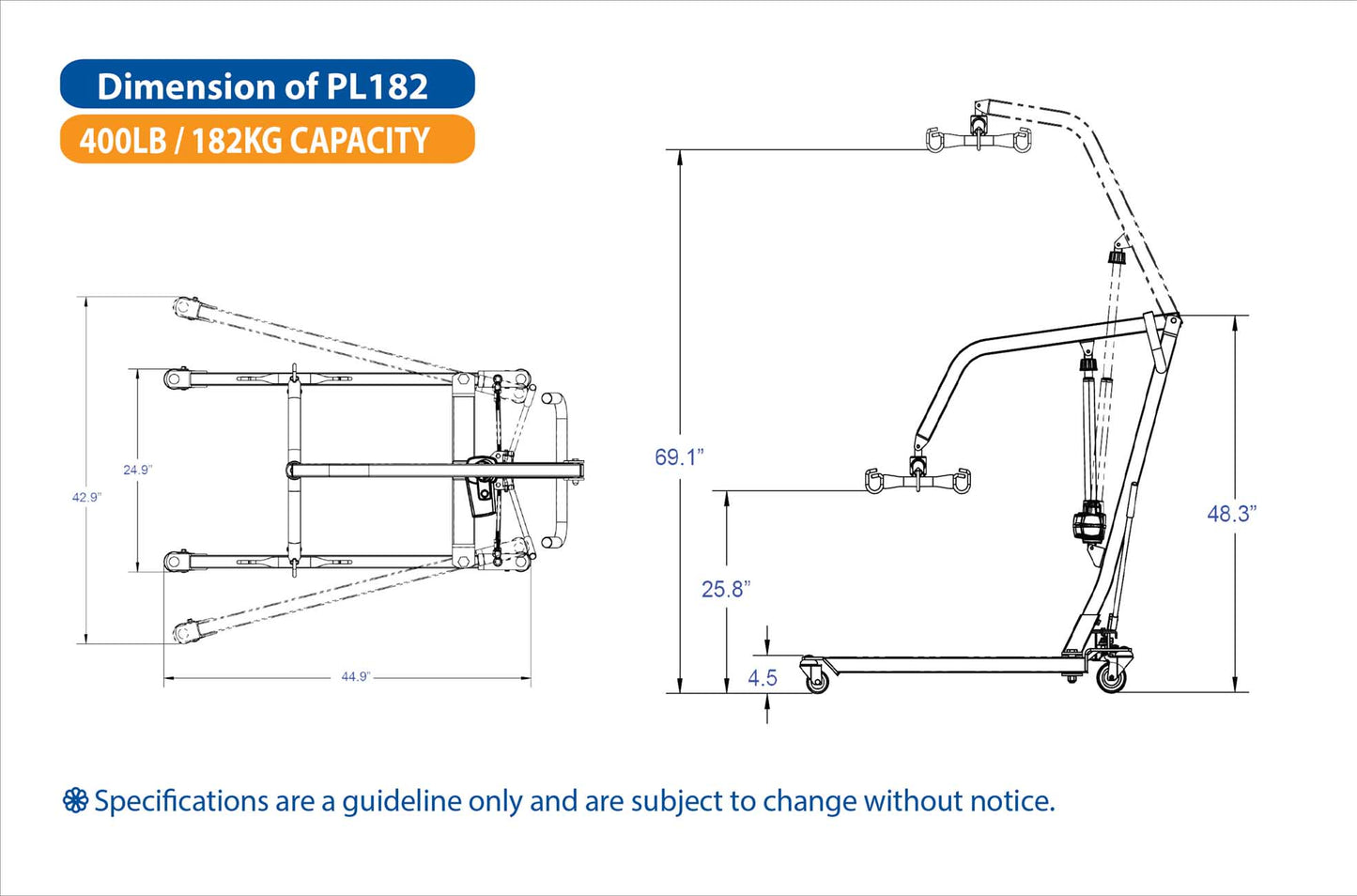 Dimension of PL182

400LB / 182KG CAPACITY

42.9"

24.9"

44.9"

69.1"

25.8"

4.5

48.3"

Specifications are a guideline only and are subject to change without notice.