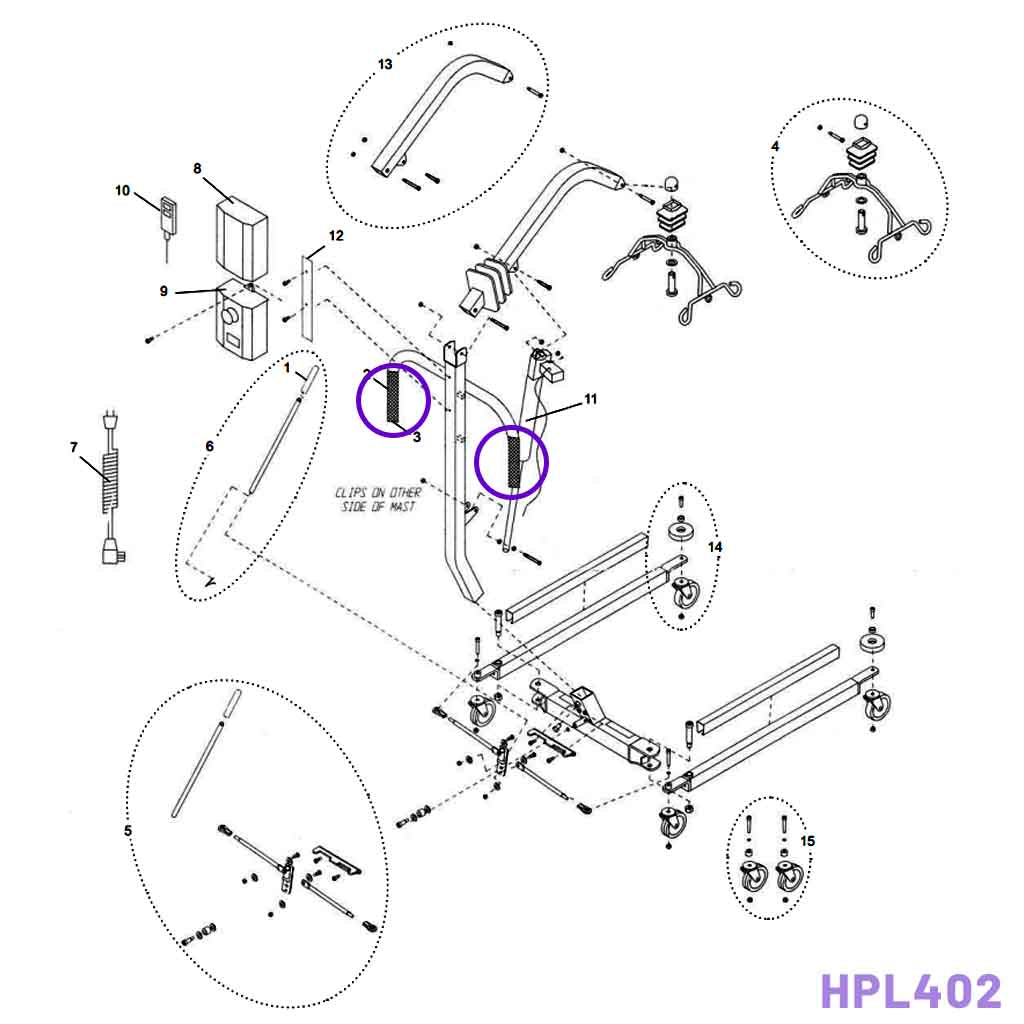 13
4
10
8
12
9
1
2
3
11
6
7
CLIPS ON OTHER SIDE OF MAST
14
5
15
HPL402