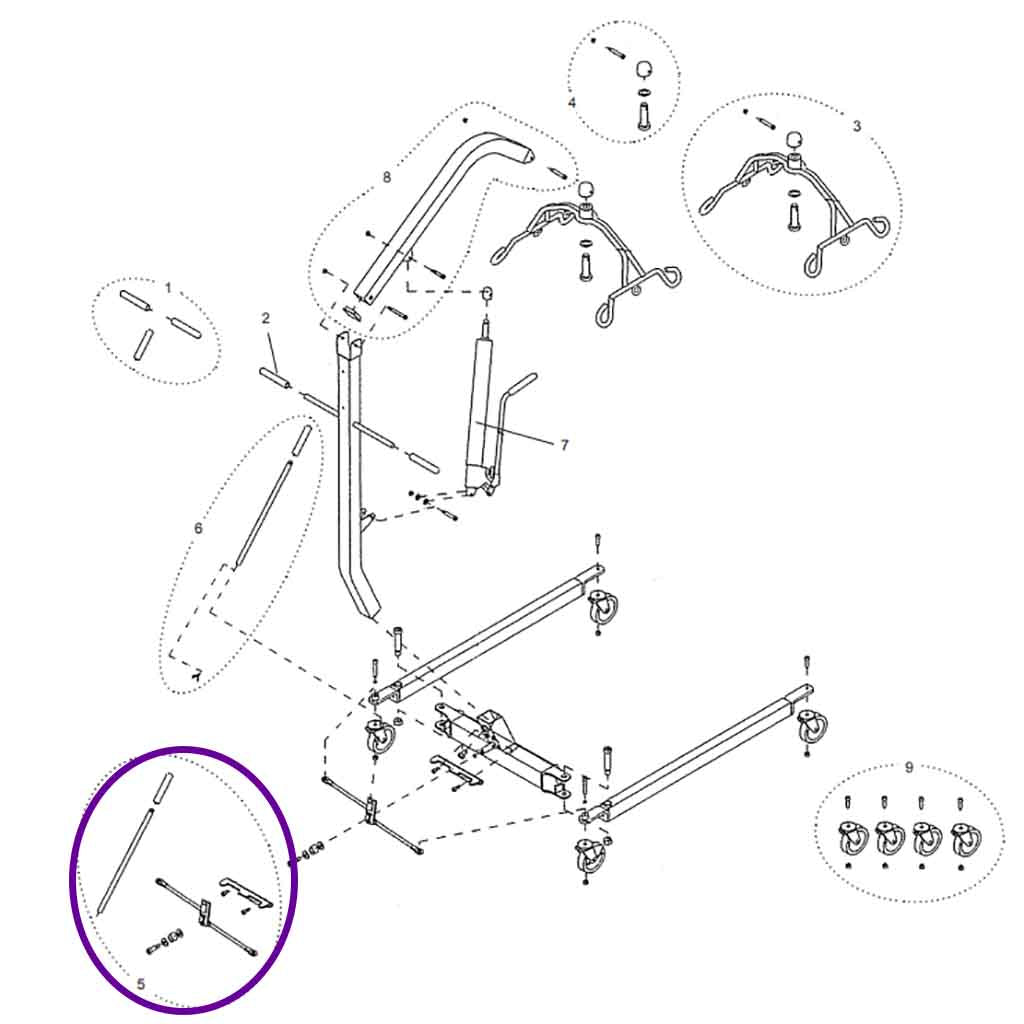 4
3
8
1
2
7
6
9
5