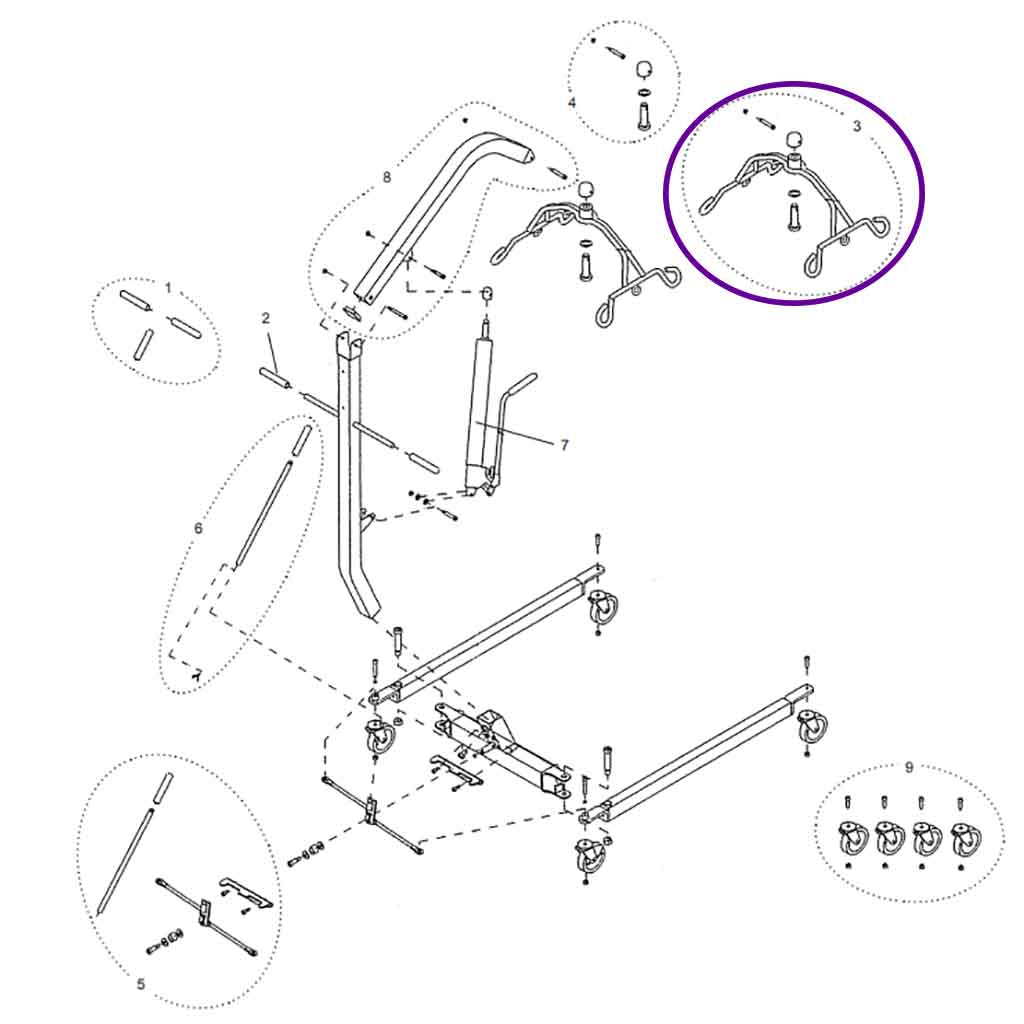 4
3
8
1
2
7
6
9
5